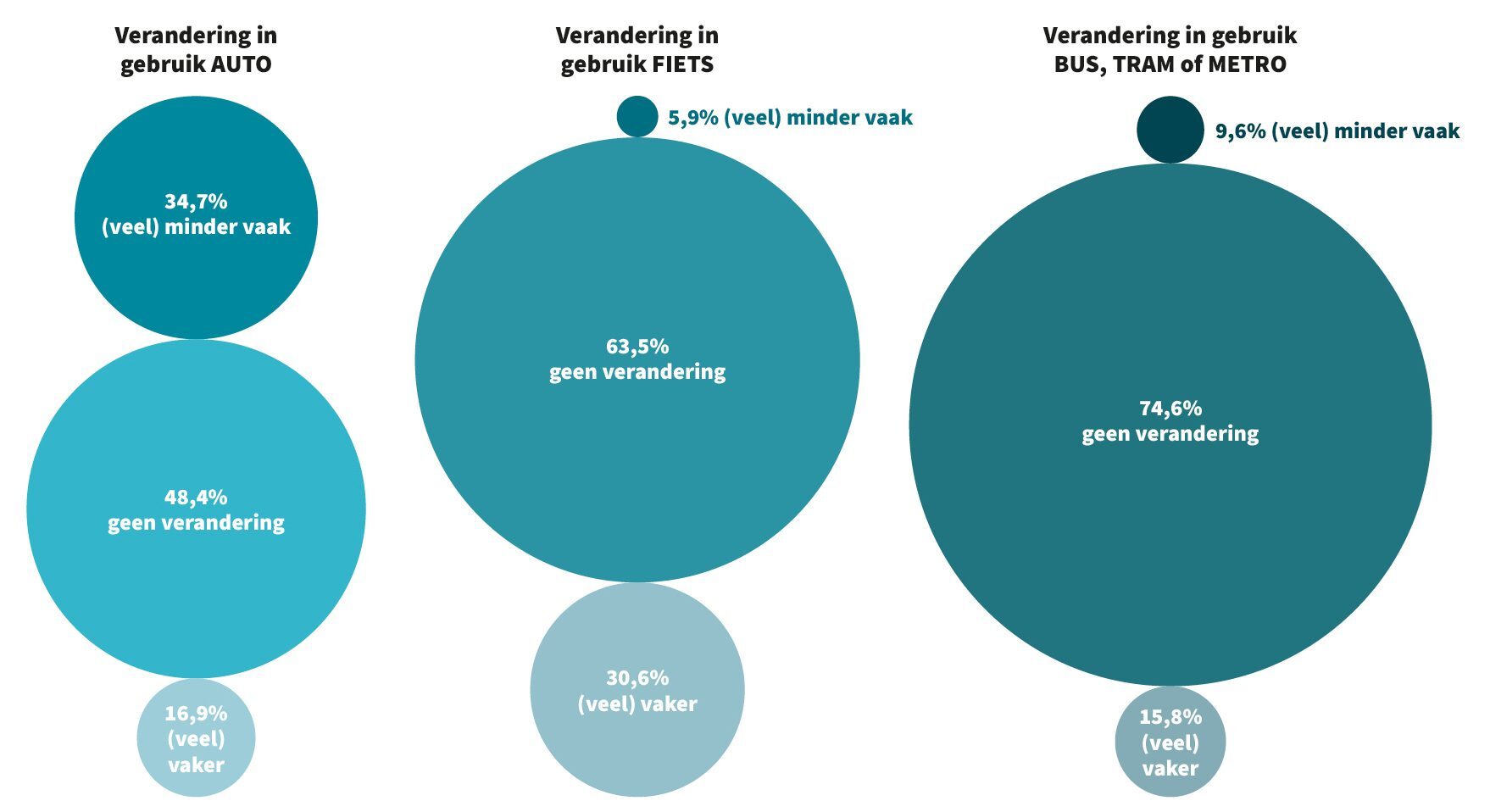 Verandering in gebruik AUTO

34,7%
(veel) minder vaak

48,4%
geen verandering

16,9%
(veel)
vaker

Verandering in gebruik FIETS

5,9% (veel) minder vaak

63,5%
geen verandering

30,6%
(veel) vaker

Verandering in gebruik BUS, TRAM of METRO

9,6% (veel) minder vaak

74,6%
geen verandering

15,8%
(veel)
vaker